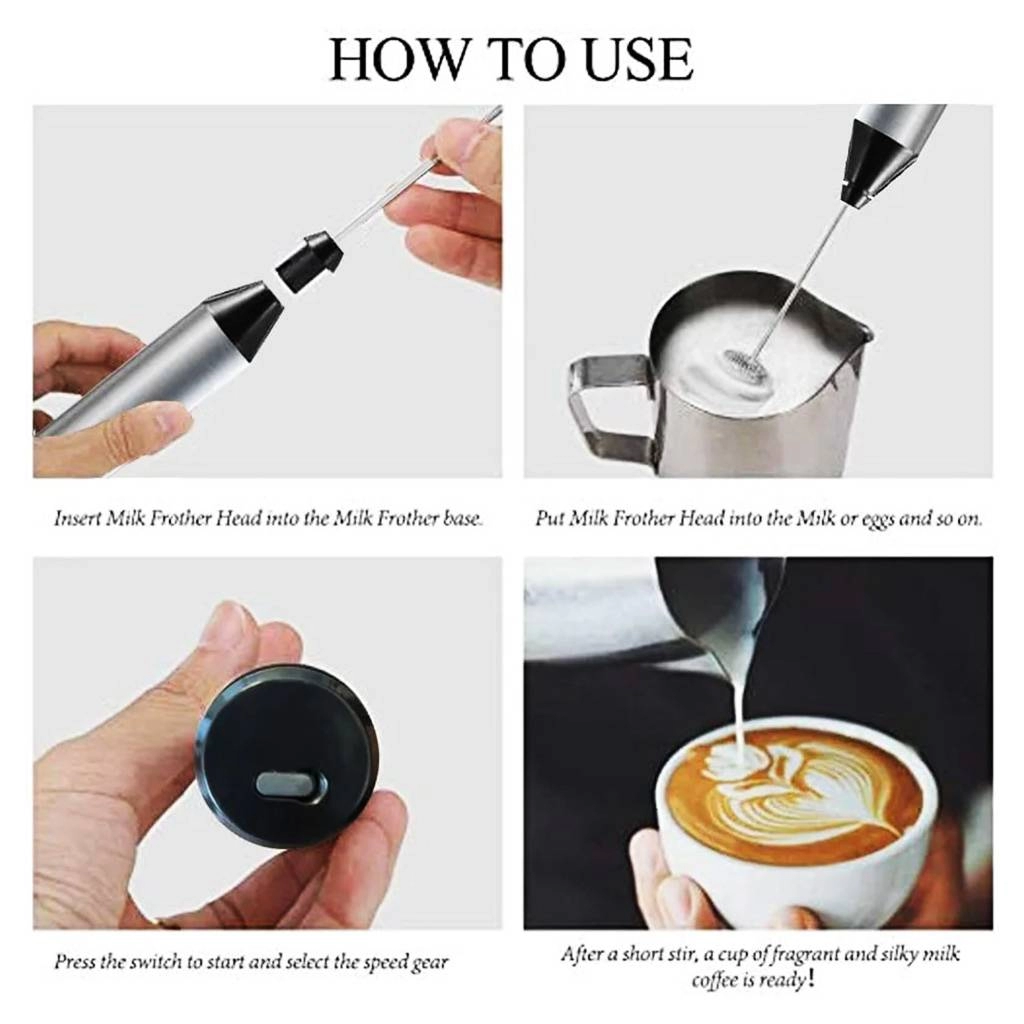 HOW TO USE

Insert Milk Frother Head into the Milk Frother base.

Put Milk Frother Head into the Milk or eggs and so on.

Press the switch to start and select the speed gear

After a short stir, a cup of fragrant and silky milk coffee is ready!